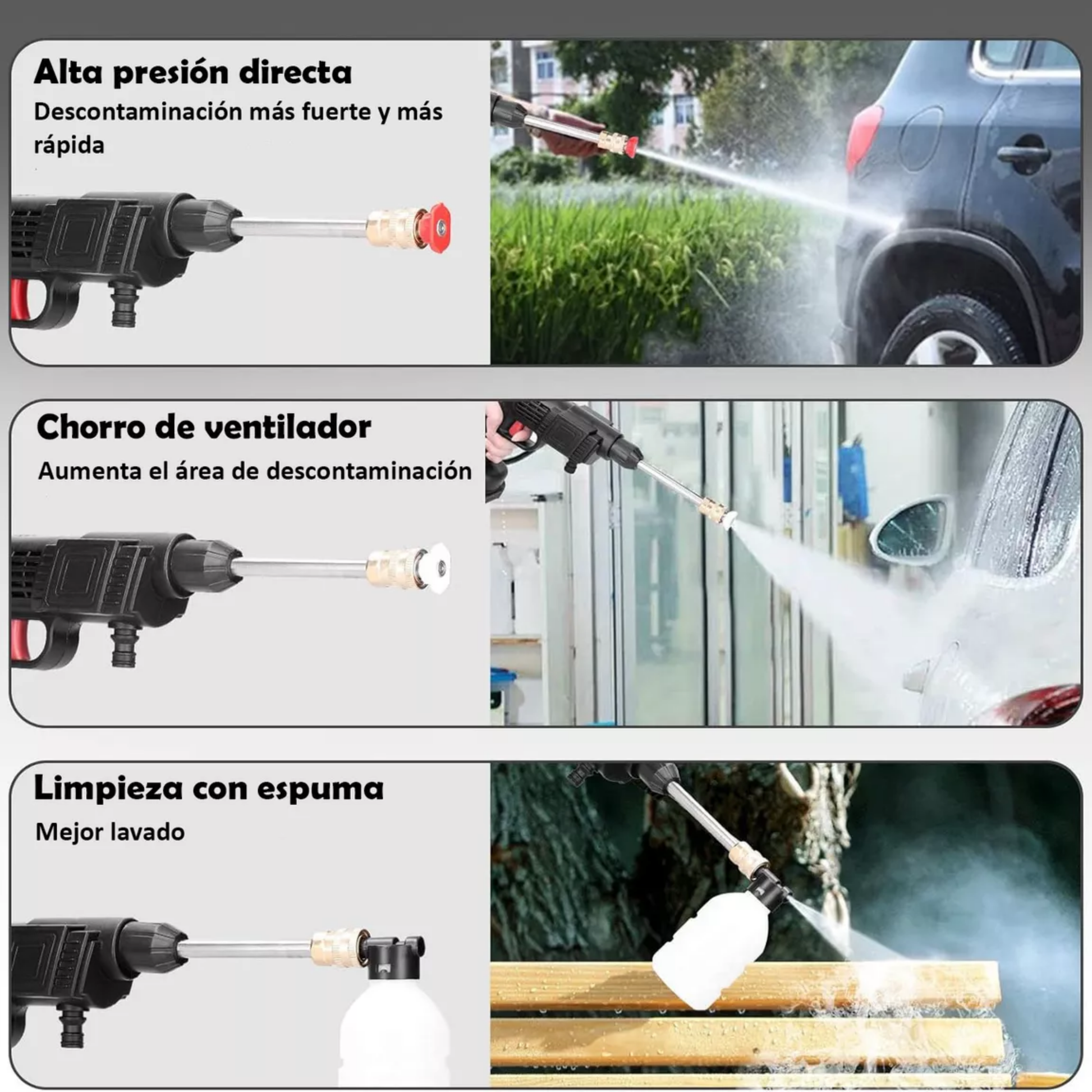 Alta presión directa
Descontaminación más fuerte y más rápida

Chorro de ventilador
Aumenta el área de descontaminación

Limpieza con espuma
Mejor lavado